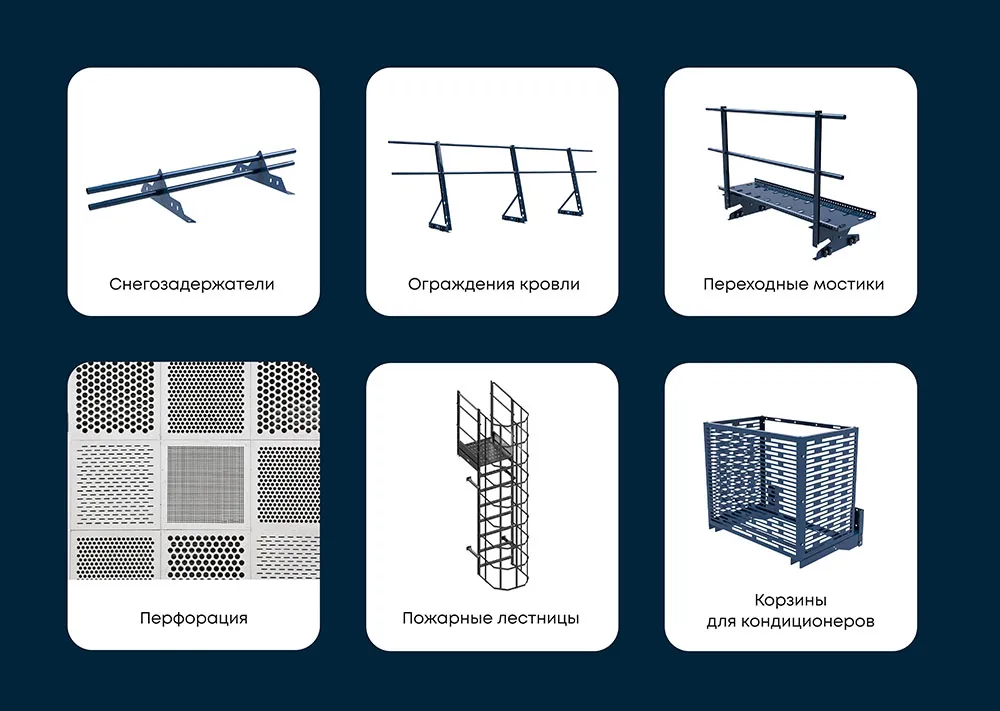 Снегозадержатели

Ограждения кровли

Переходные мостики

Перфорация

Пожарные лестницы

Корзины
для кондиционеров