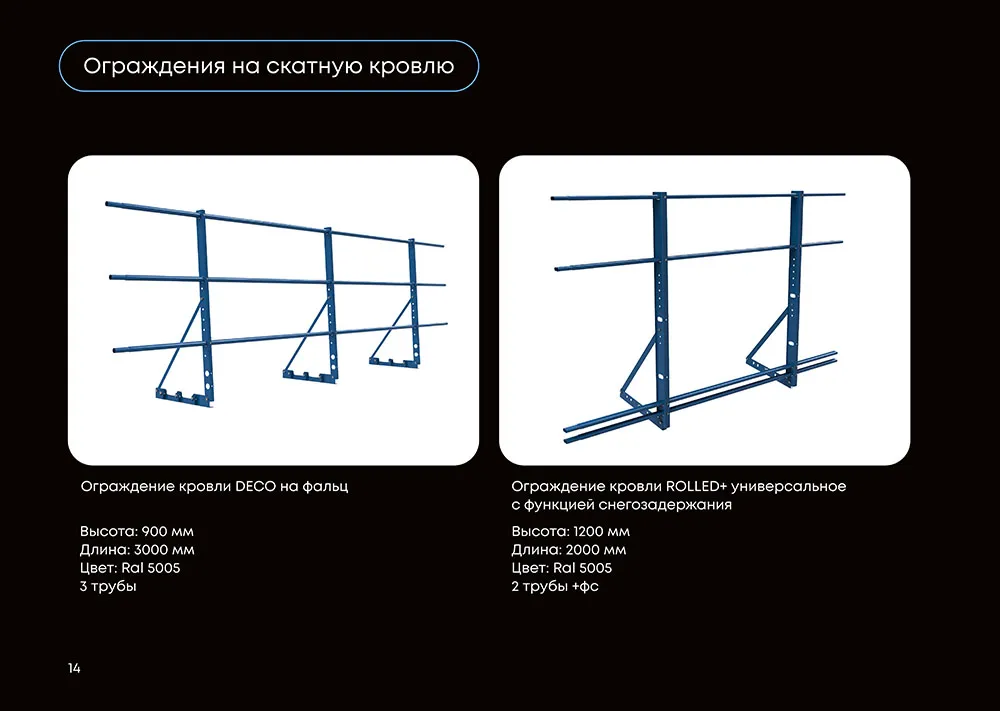 Ограждения на скатную кровлю

Ограждение кровли DECO на фальц

Высота: 900 мм
Длина: 3000 мм
Цвет: Ral 5005
3 трубы

Ограждение кровли ROLLED+ универсальное с функцией снегозадержания

Высота: 1200 мм
Длина: 2000 мм
Цвет: Ral 5005
2 трубы +фс

14