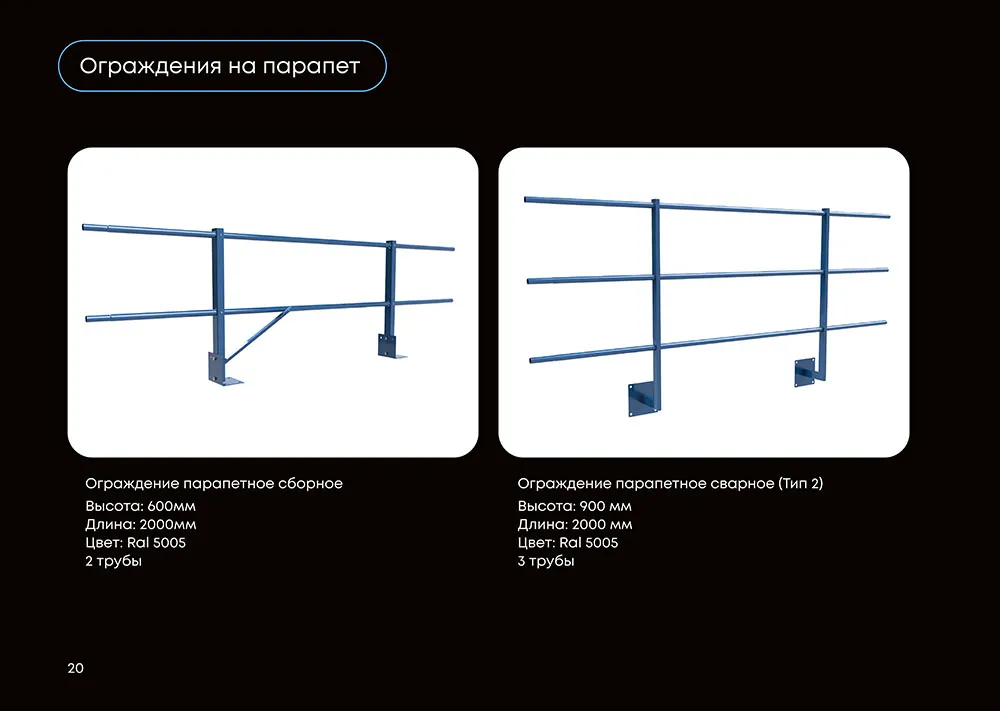 Ограждения на парапет

Ограждение парапетное сборное
Высота: 600мм
Длина: 2000мм
Цвет: Ral 5005
2 трубы

Ограждение парапетное сварное (Тип 2)
Высота: 900 мм
Длина: 2000 мм
Цвет: Ral 5005
3 трубы

20