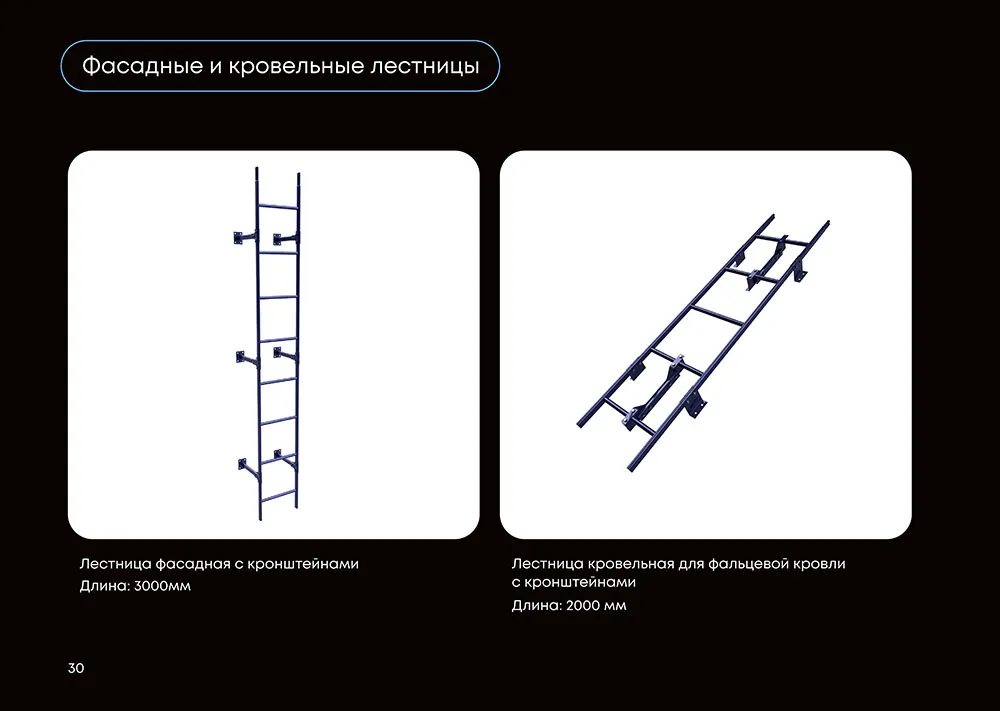 Фасадные и кровельные лестницы

Лестница фасадная с кронштейнами
Длина: 3000мм

Лестница кровельная для фальцевой кровли с кронштейнами
Длина: 2000 мм

30