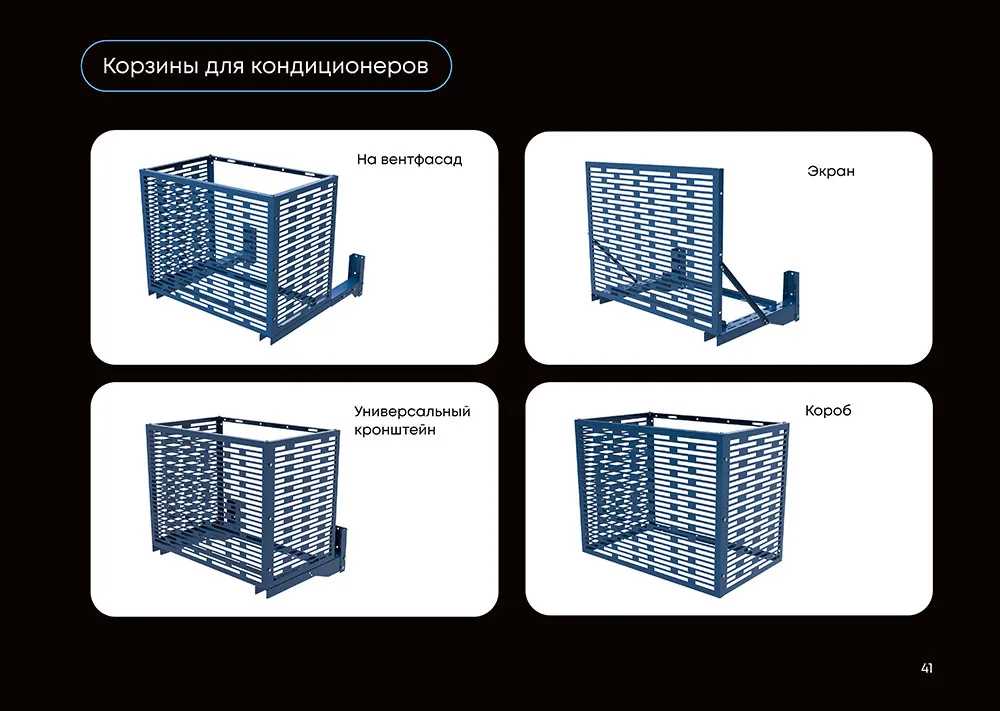 Корзины для кондиционеров

На вентфасад

Экран

Универсальный кронштейн

Короб

41